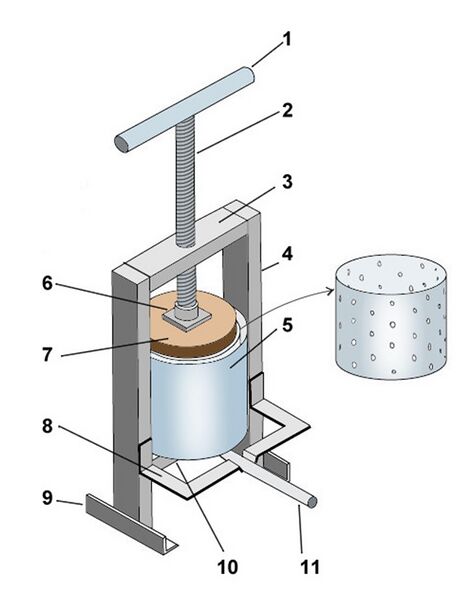 1
2
3
4
6
5
7
8
9
10
11