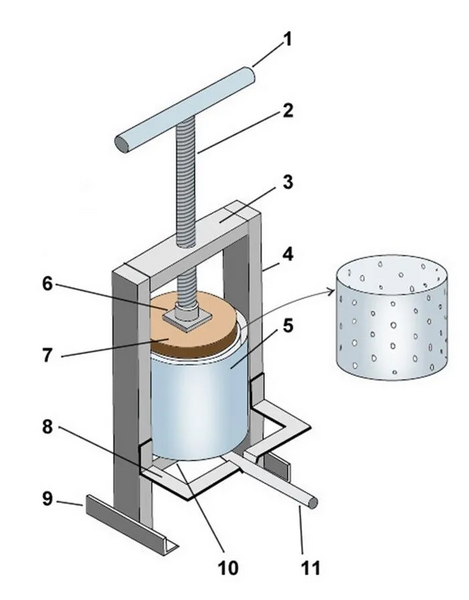 1
2
3
4
6
5
7
8
9
10
11