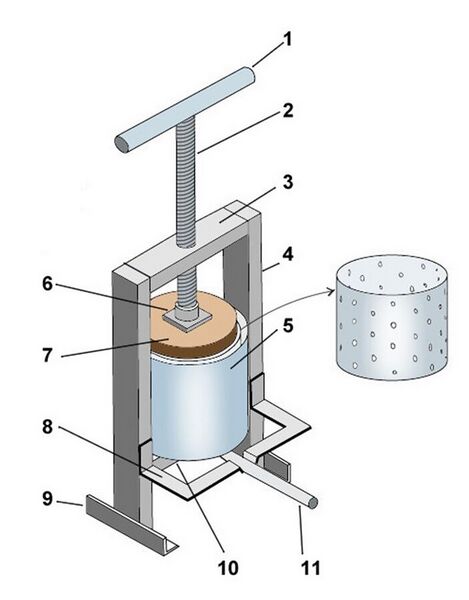 1
2
3
4
6
5
7
8
9
10
11