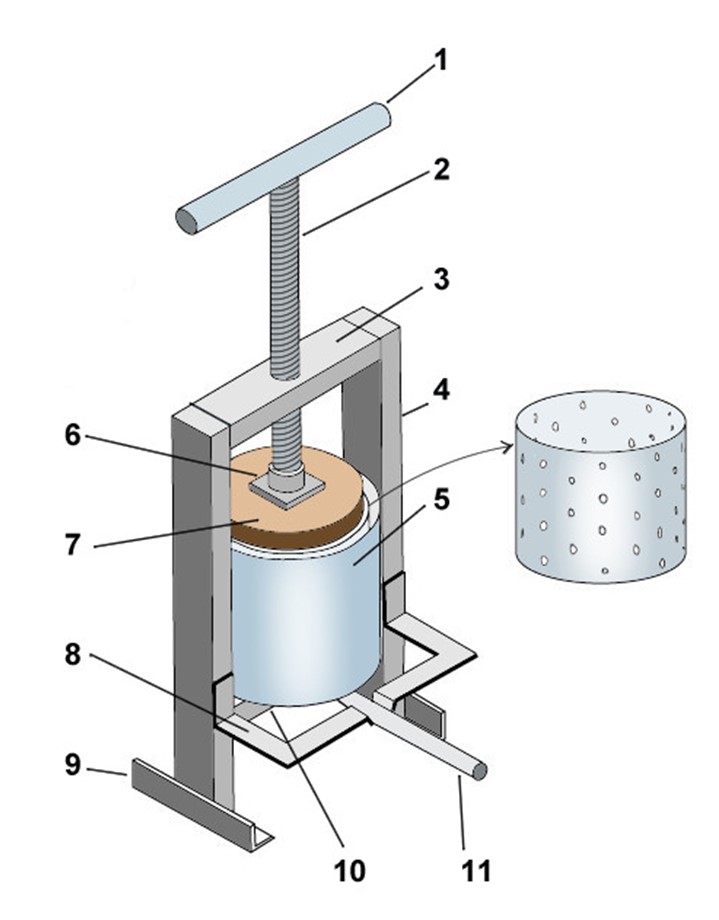 1
2
3
4
6
5
7
8
9
10
11