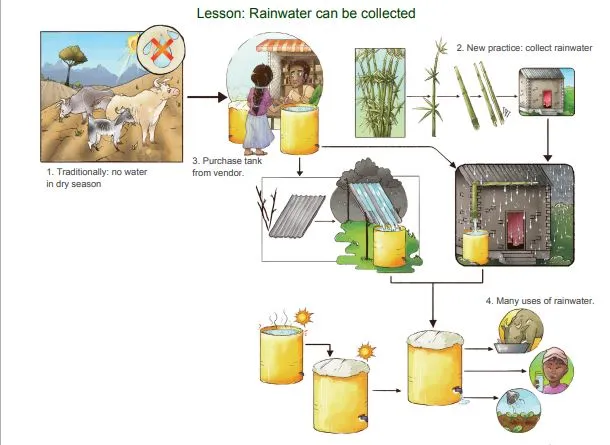 Lesson: Rainwater can be collected

1. Traditionally: no water in dry season

3. Purchase tank from vendor.

2. New practice: collect rainwater

4. Many uses of rainwater.