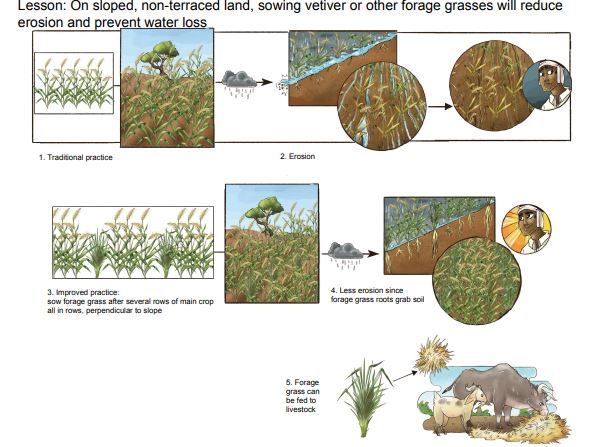 Lesson: On sloped, non-terraced land, sowing vetiver or other forage grasses will reduce erosion and prevent water loss

1. Traditional practice

2. Erosion

3. Improved practice: sow forage grass after several rows of main crop all in rows, perpendicular to slope

4. Less erosion since forage grass roots grab soil

5. Forage grass can be fed to livestock