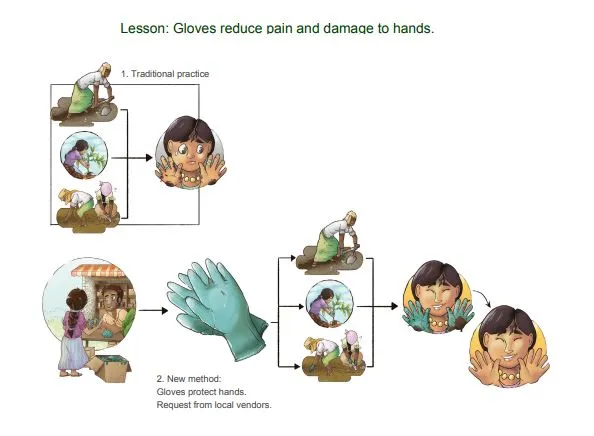 Lesson: Gloves reduce pain and damage to hands.

1. Traditional practice

2. New method:
Gloves protect hands.
Request from local vendors.